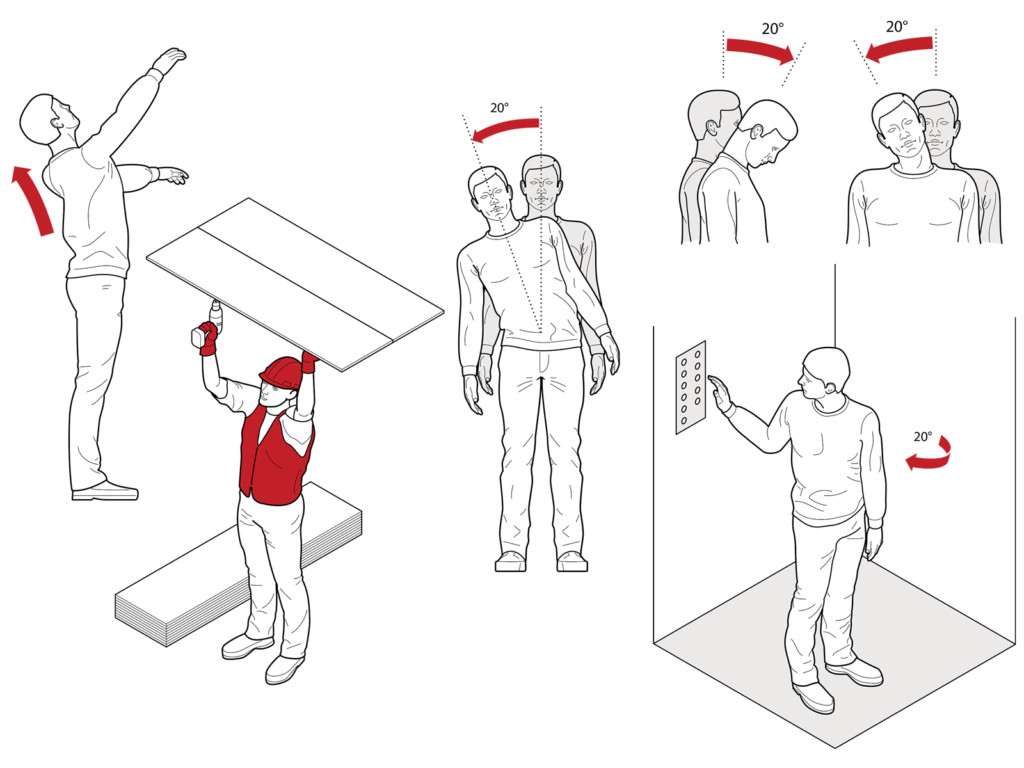 20°

20°

20°

20°