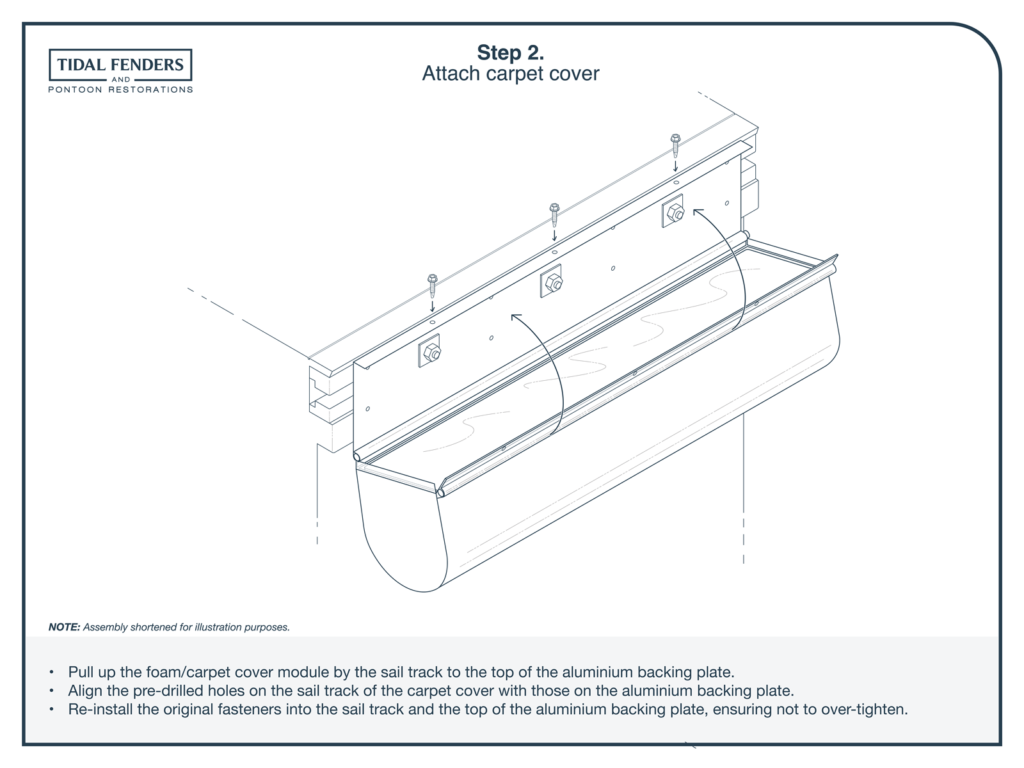 TIDAL FENDERS
AND
PONTOON RESTORATIONS

Step 2.
Attach carpet cover

NOTE: Assembly shortened for illustration purposes.

• Pull up the foam/carpet cover module by the sail track to the top of the aluminium backing plate.
• Align the pre-drilled holes on the sail track of the carpet cover with those on the aluminium backing plate.
• Re-install the original fasteners into the sail track and the top of the aluminium backing plate, ensuring not to over-tighten.